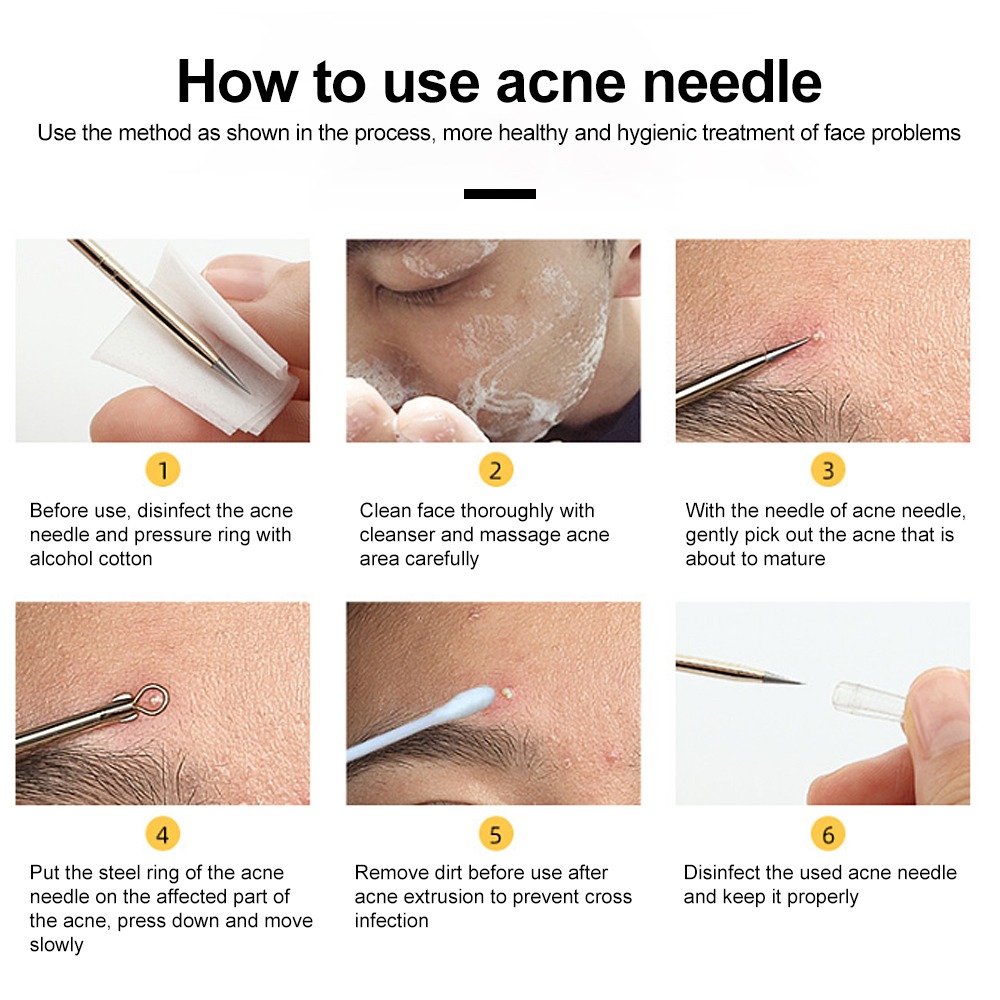 How to use acne needle

Use the method as shown in the process, more healthy and hygienic treatment of face problems

1

Before use, disinfect the acne needle and pressure ring with alcohol cotton

2

Clean face thoroughly with cleanser and massage acne area carefully

3

With the needle of acne needle, gently pick out the acne that is about to mature

4

Put the steel ring of the acne needle on the affected part of the acne, press down and move slowly

5

Remove dirt before use after acne extrusion to prevent cross infection

6

Disinfect the used acne needle and keep it properly