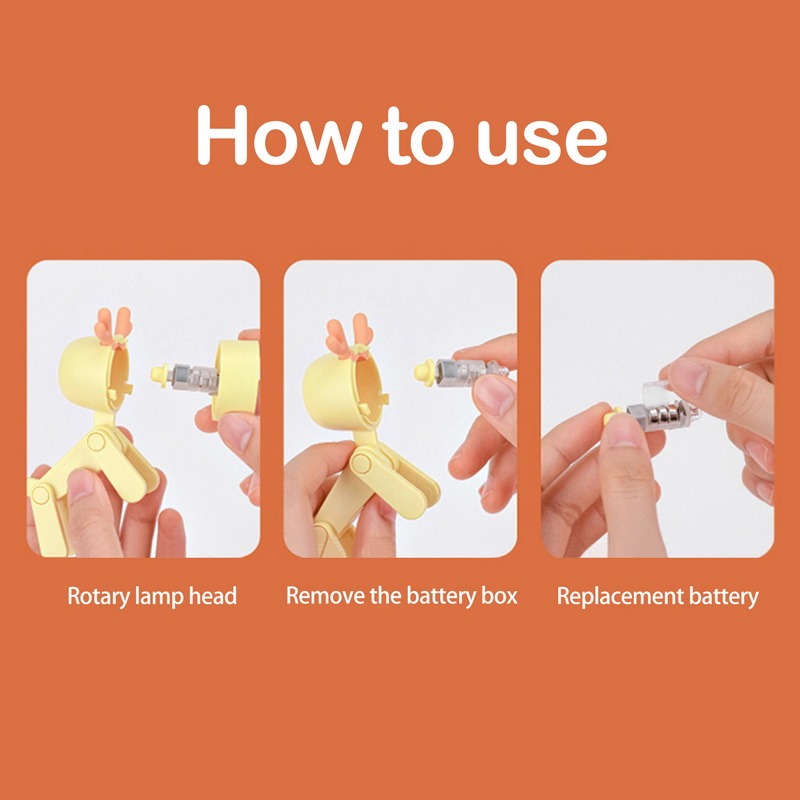 How to use

Rotary lamp head

Remove the battery box

Replacement battery