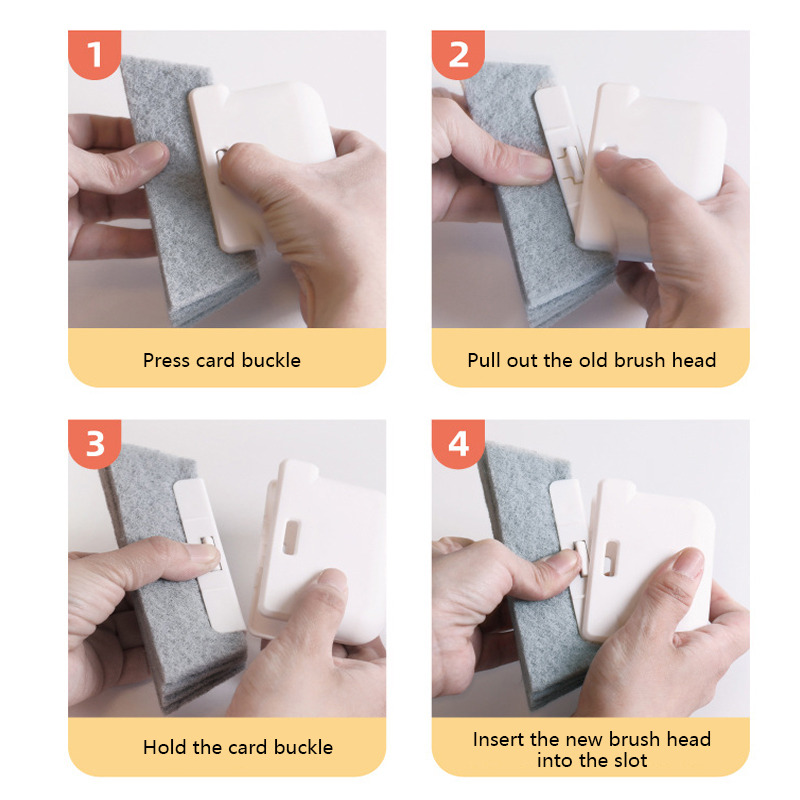 1

Press card buckle

2

Pull out the old brush head

3

Hold the card buckle

4

Insert the new brush head into the slot