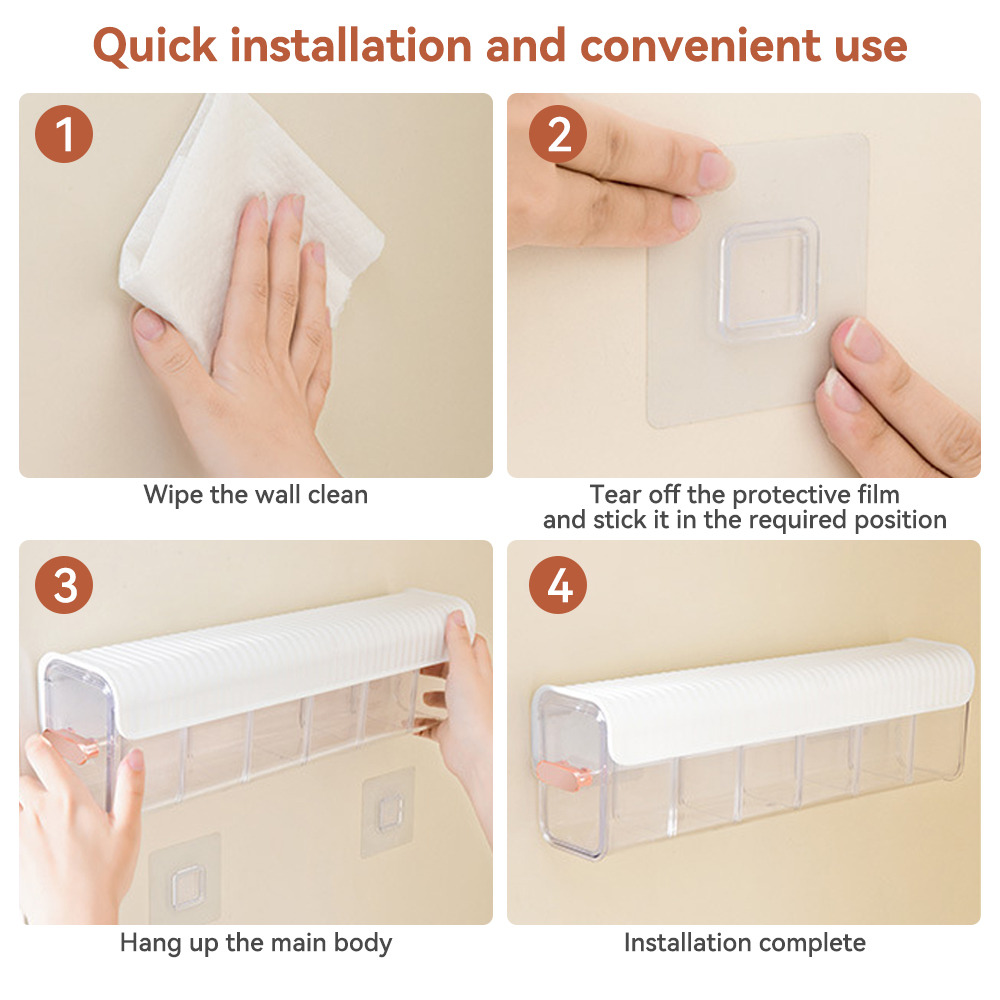 Quick installation and convenient use

1

Wipe the wall clean

2

Tear off the protective film
and stick it in the required position

3

Hang up the main body

4

Installation complete