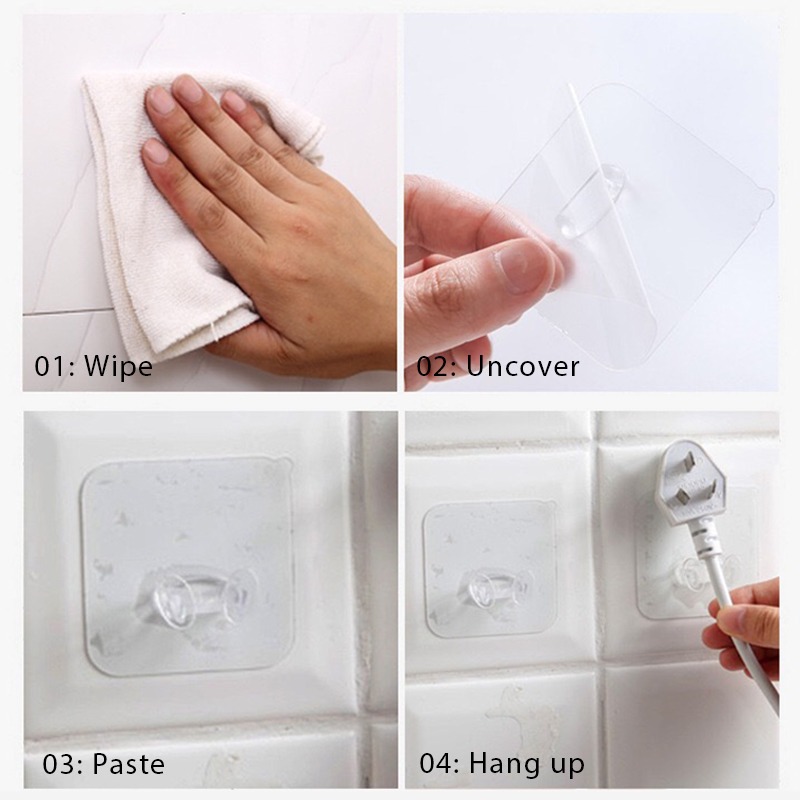 01: Wipe

02: Uncover

03: Paste

04: Hang up