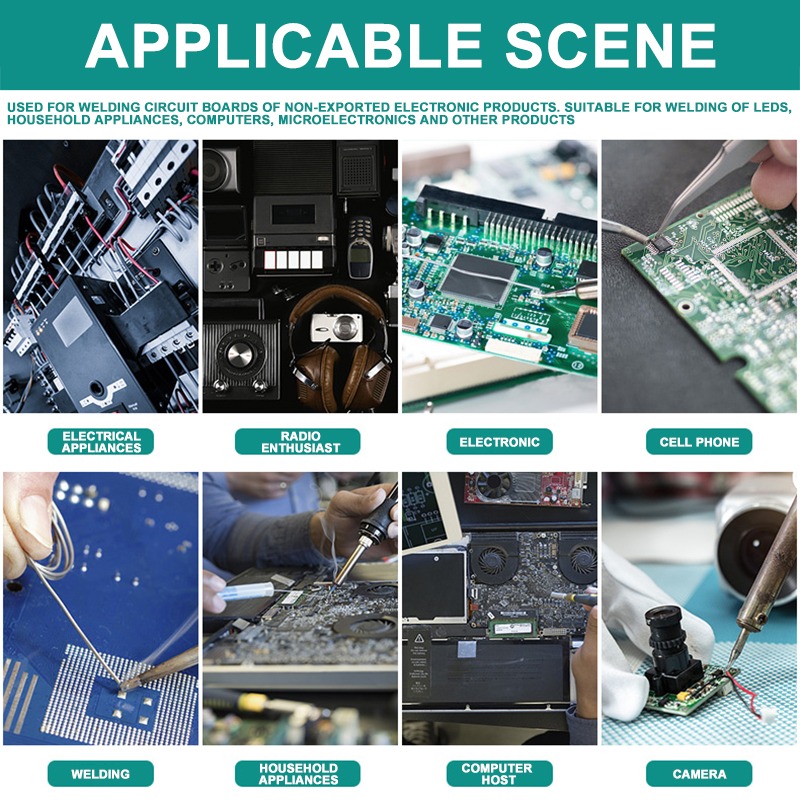 APPLICABLE SCENE

USED FOR WELDING CIRCUIT BOARDS OF NON-EXPORTED ELECTRONIC PRODUCTS. SUITABLE FOR WELDING OF LEDS, HOUSEHOLD APPLIANCES, COMPUTERS, MICROELECTRONICS AND OTHER PRODUCTS

ELECTRICAL APPLIANCES

RADIO ENTHUSIAST

ELECTRONIC

CELL PHONE

WELDING

HOUSEHOLD APPLIANCES

COMPUTER HOST

CAMERA