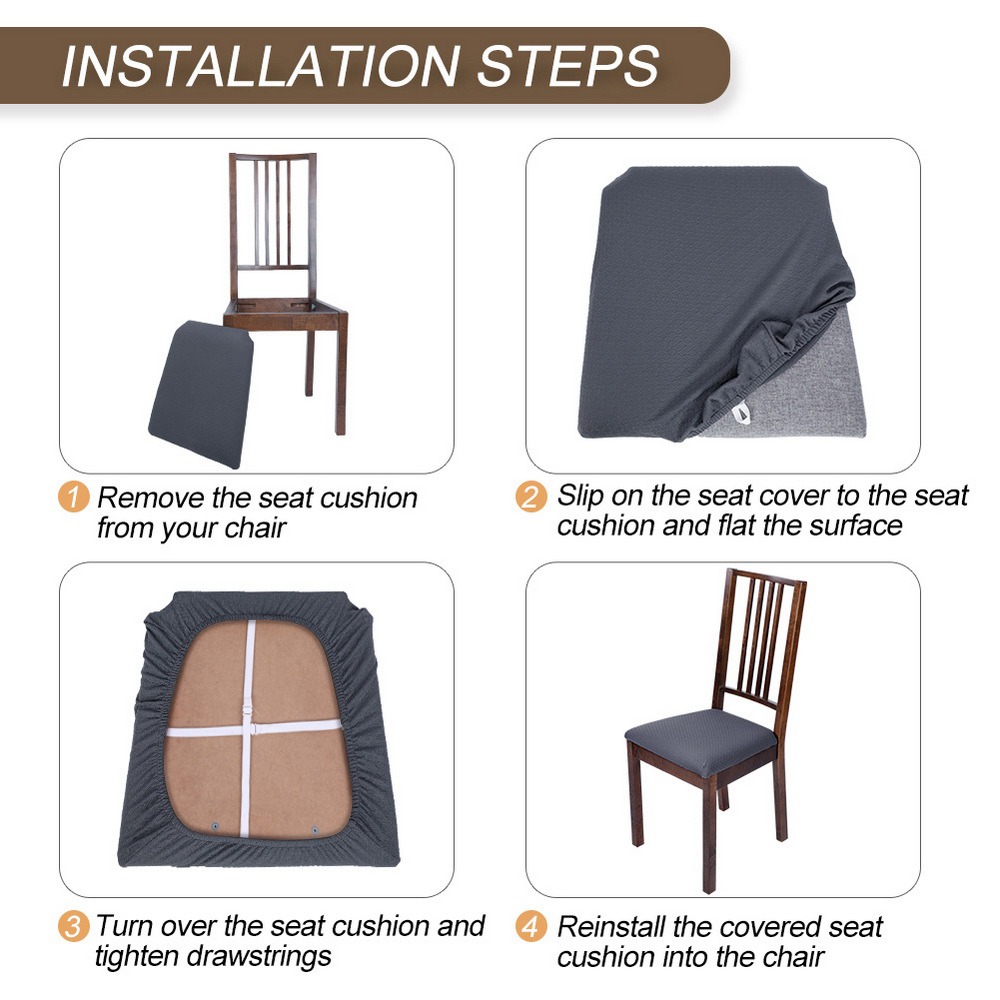 INSTALLATION STEPS

1 Remove the seat cushion from your chair

2 Slip on the seat cover to the seat cushion and flat the surface

3 Turn over the seat cushion and tighten drawstrings

4 Reinstall the covered seat cushion into the chair