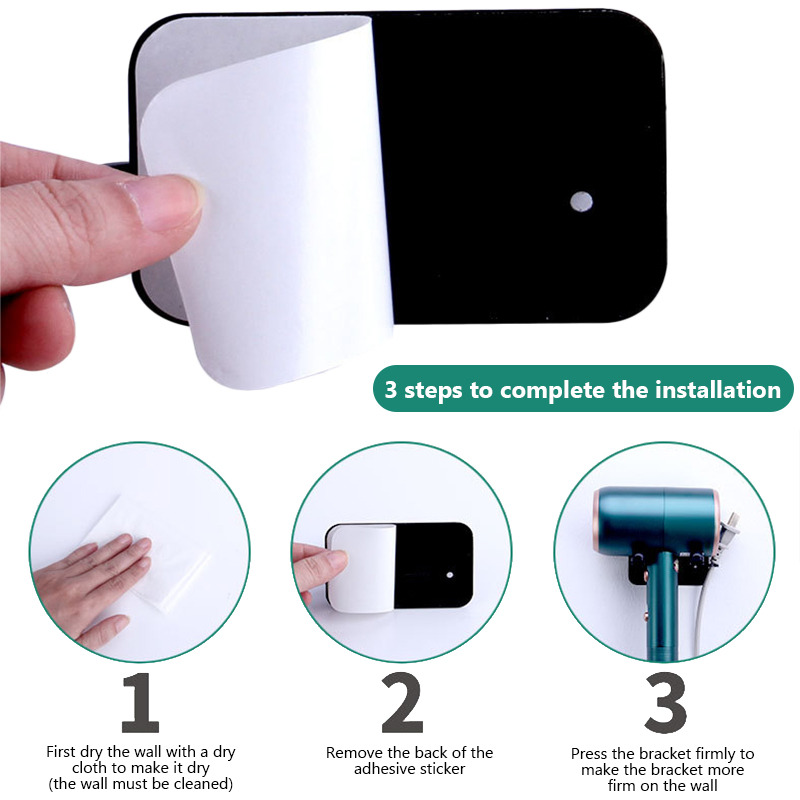 3 steps to complete the installation

1

First dry the wall with a dry cloth to make it dry (the wall must be cleaned)

2

Remove the back of the adhesive sticker

3

Press the bracket firmly to make the bracket more firm on the wall