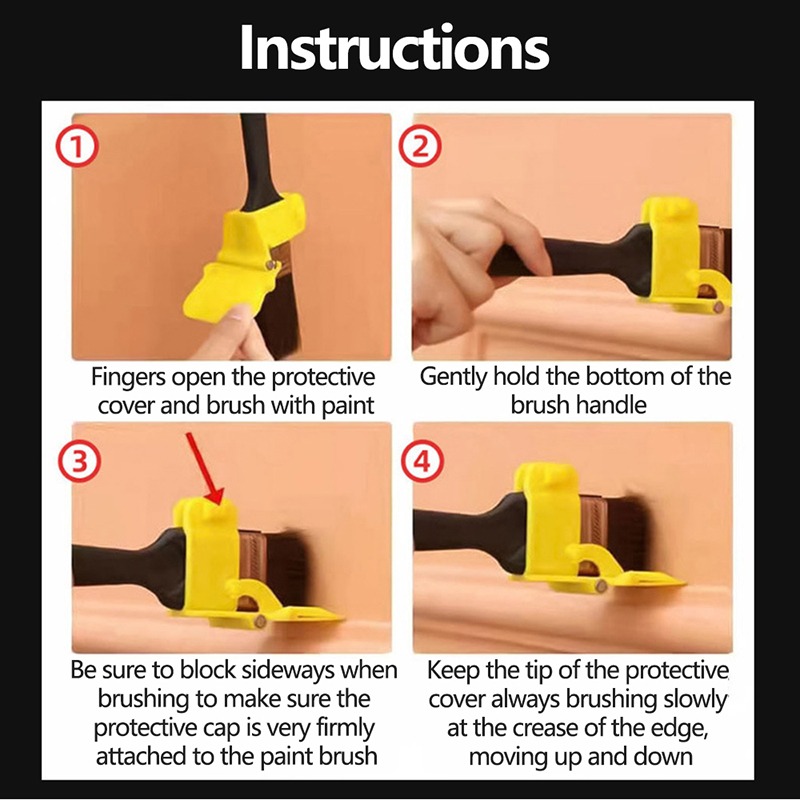 Instructions

①

Fingers open the protective cover and brush with paint

②

Gently hold the bottom of the brush handle

③

Be sure to block sideways when brushing to make sure the protective cap is very firmly attached to the paint brush

④

Keep the tip of the protective cover always brushing slowly at the crease of the edge, moving up and down