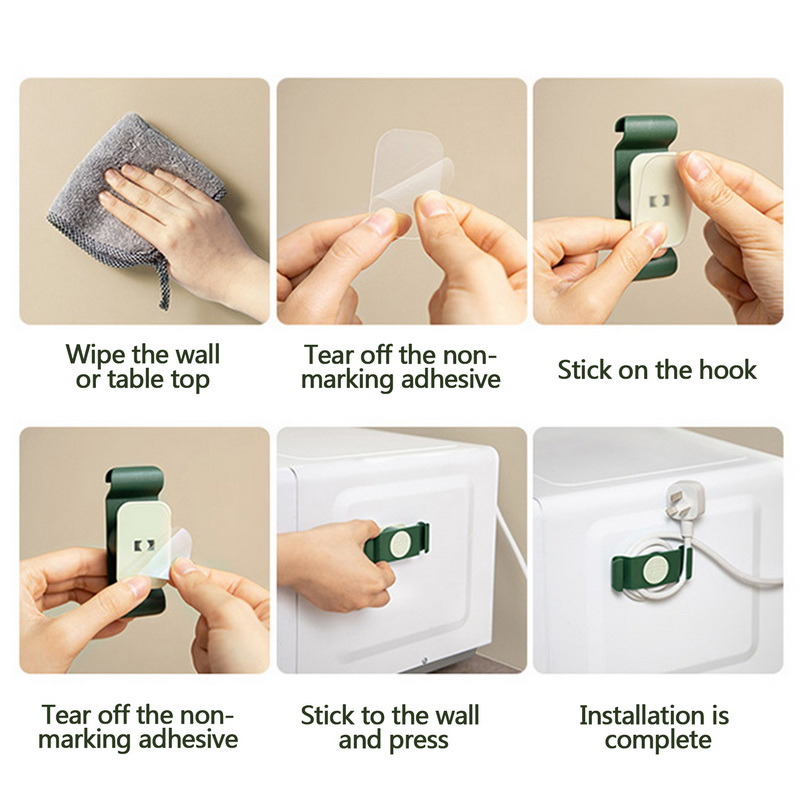 Wipe the wall or table top

Tear off the non-marking adhesive

Stick on the hook

Tear off the non-marking adhesive

Stick to the wall and press

Installation is complete