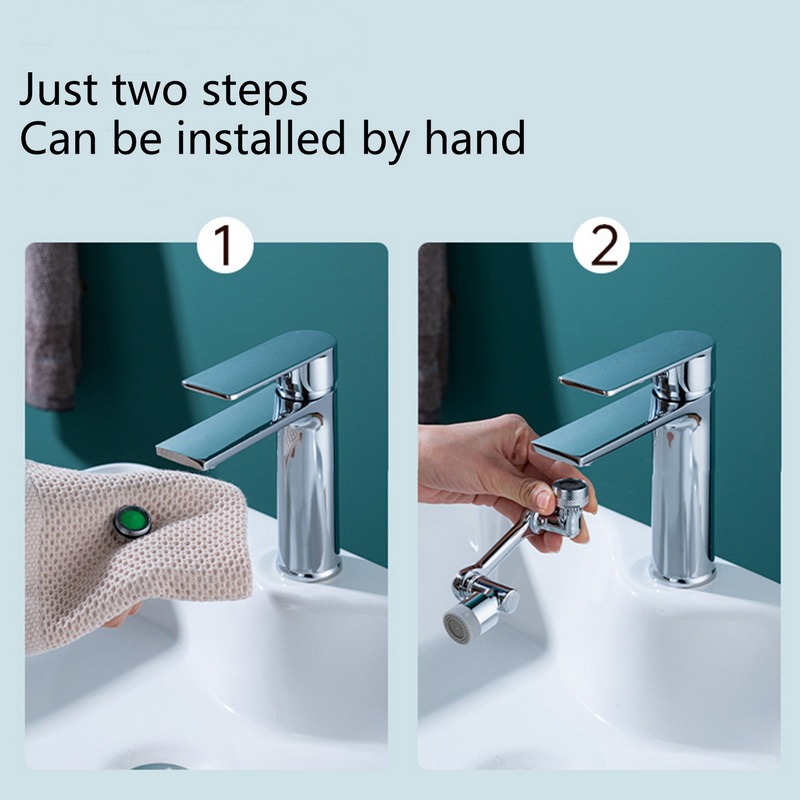 Just two steps
Can be installed by hand

1

2