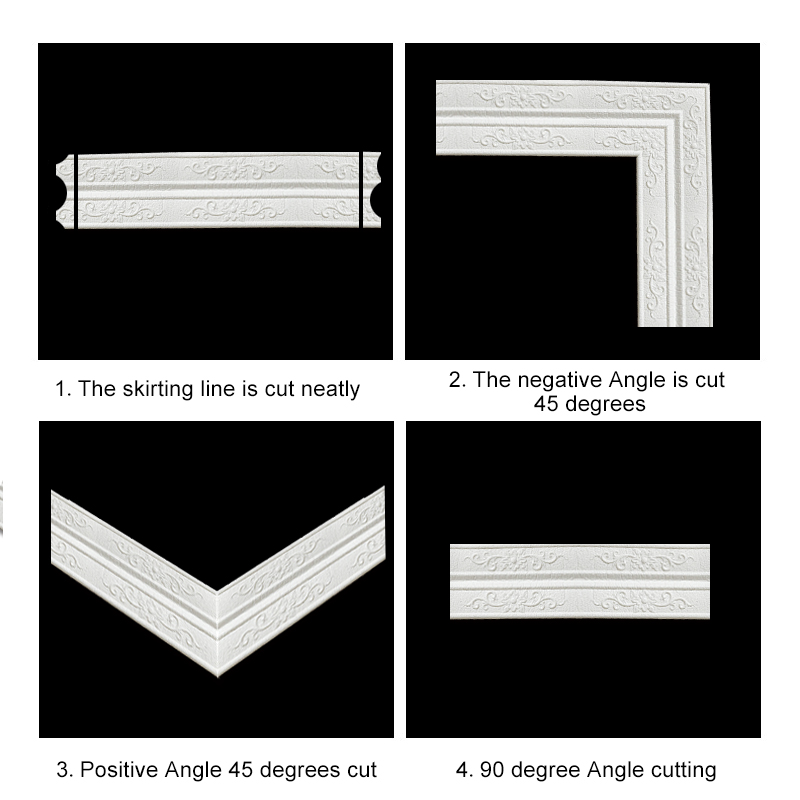 1. The skirting line is cut neatly

2. The negative Angle is cut 45 degrees

3. Positive Angle 45 degrees cut

4. 90 degree Angle cutting