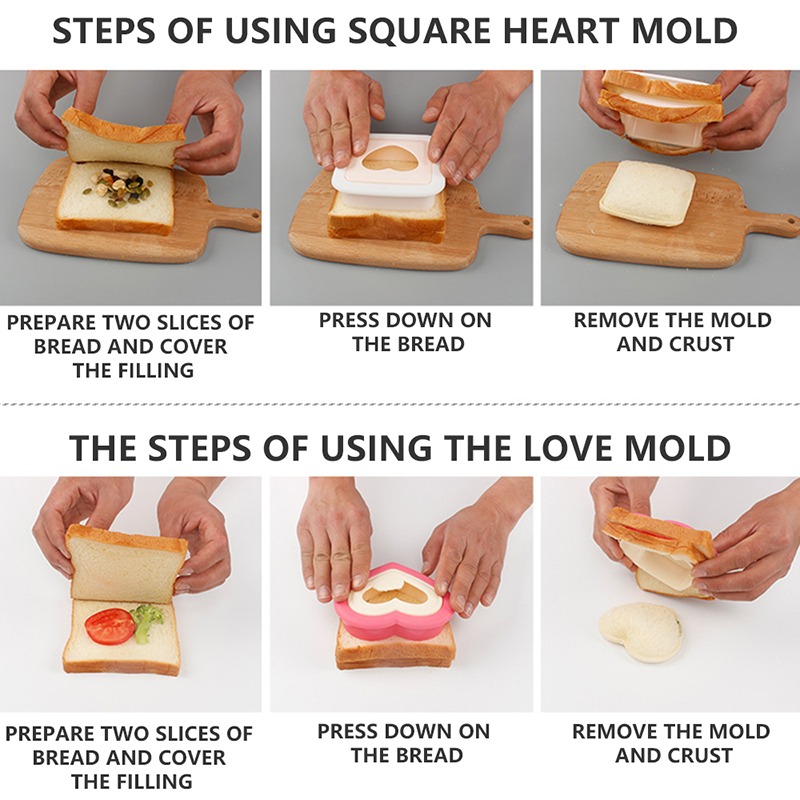 STEPS OF USING SQUARE HEART MOLD

PREPARE TWO SLICES OF BREAD AND COVER THE FILLING

PRESS DOWN ON THE BREAD

REMOVE THE MOLD AND CRUST

THE STEPS OF USING THE LOVE MOLD

PREPARE TWO SLICES OF BREAD AND COVER THE FILLING

PRESS DOWN ON THE BREAD

REMOVE THE MOLD AND CRUST