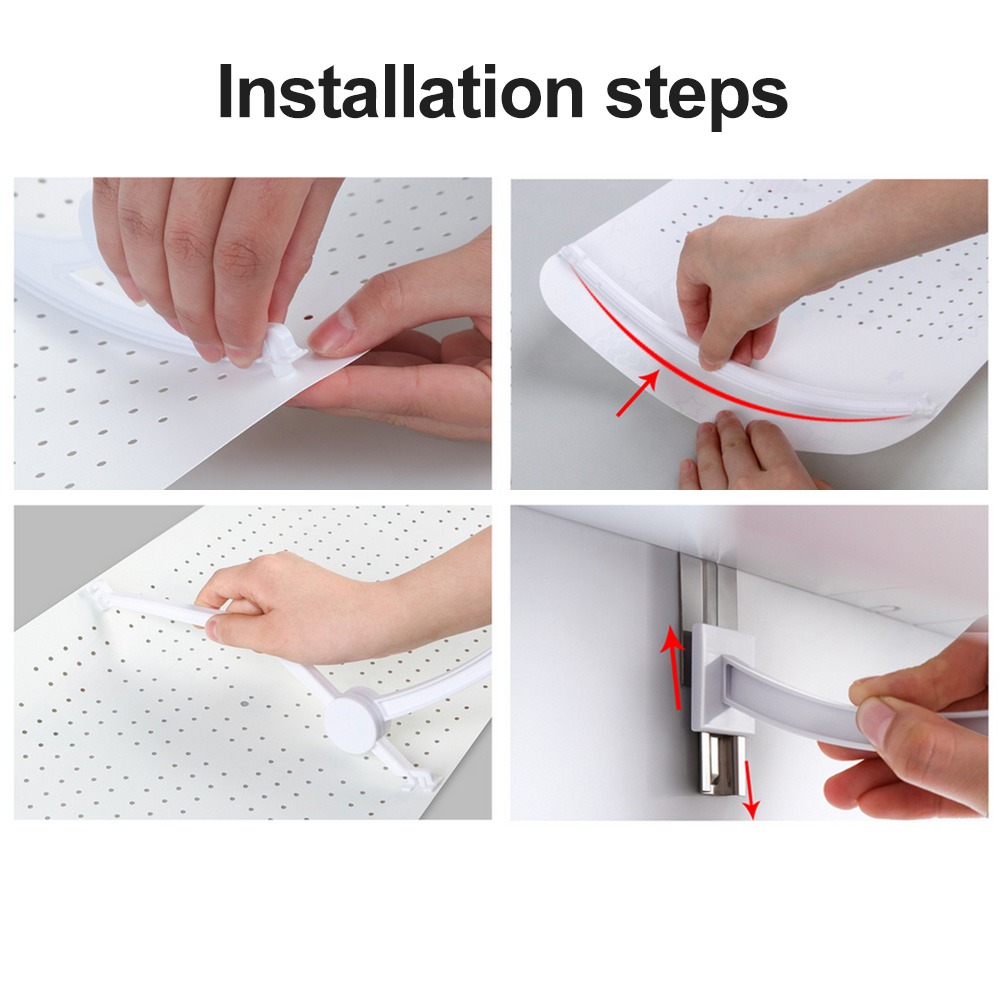 Installation steps