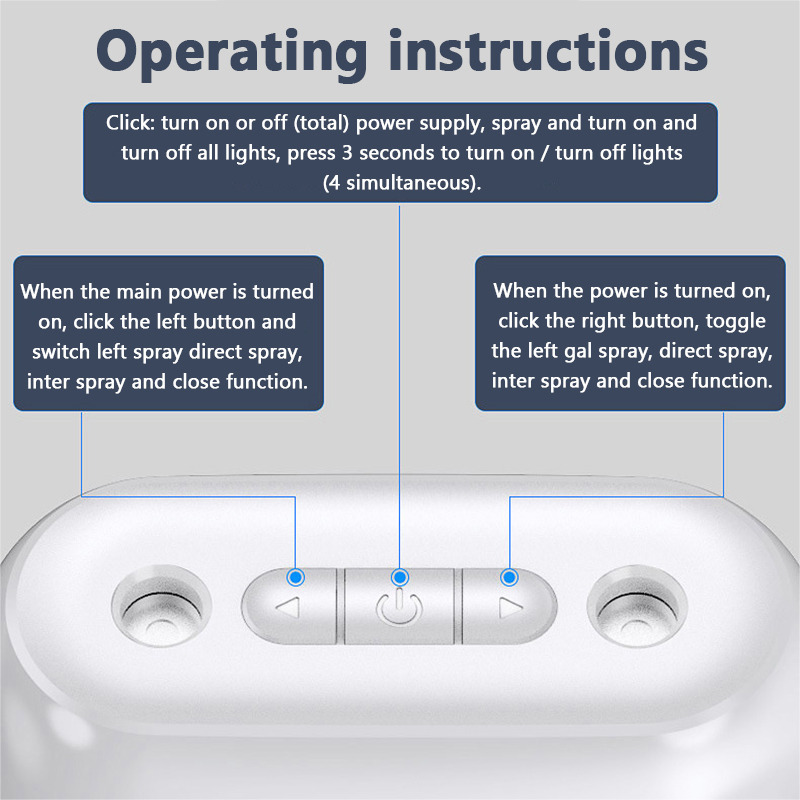 Operating instructions

Click: turn on or off (total) power supply, spray and turn on and turn off all lights, press 3 seconds to turn on / turn off lights (4 simultaneous).

When the main power is turned on, click the left button and switch left spray direct spray, inter spray and close function.

When the power is turned on, click the right button, toggle the left gal spray, direct spray, inter spray and close function.