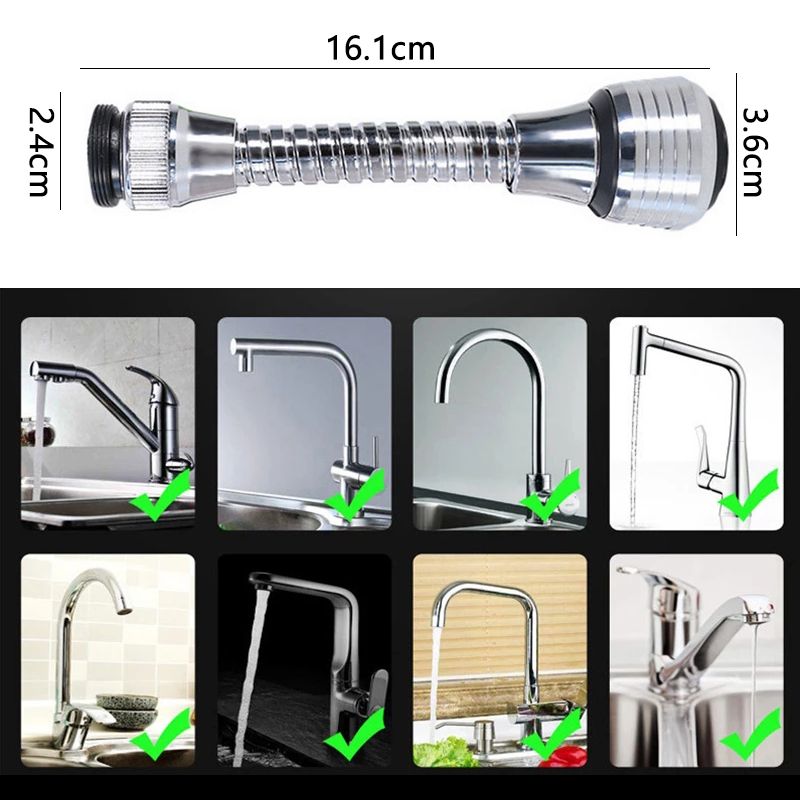 16.1cm

2.4cm

3.6cm